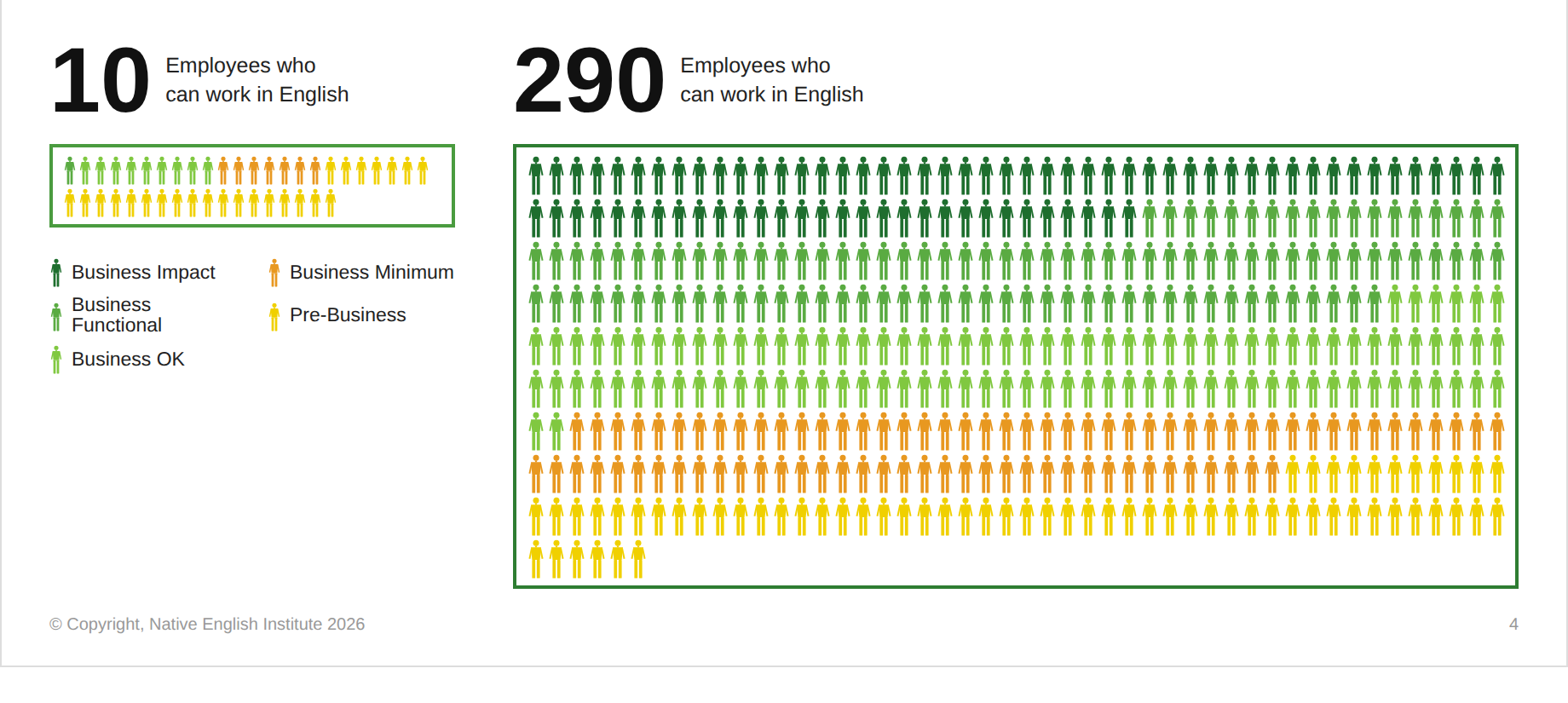 10 Employees who can work in English

290 Employees who can work in English

Business Impact

Business Functional

Business OK

Business Minimum

Pre-Business

© Copyright, Native English Institute 2026

4